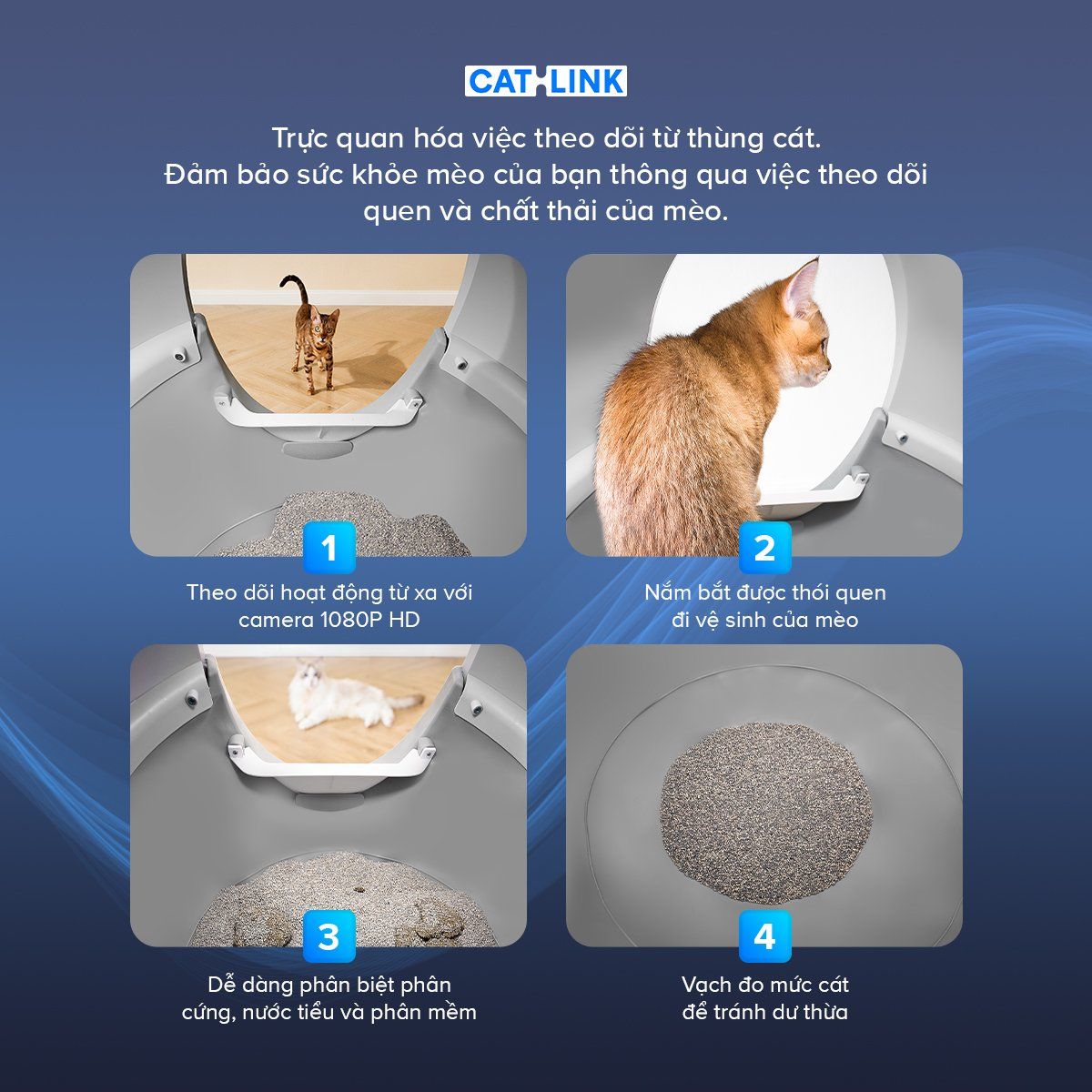 CATLINK

Trực quan hóa việc theo dõi từ thùng cát. Đảm bảo sức khỏe mèo của bạn thông qua việc theo dõi quen và chất thải của mèo.

1

Theo dõi hoạt động từ xa với camera 1080P HD

2

Nắm bắt được thói quen đi vệ sinh của mèo

3

Dễ dàng phân biệt phân cứng, nước tiểu và phân mềm

4

Vạch đo mức cát để tránh dư thừa