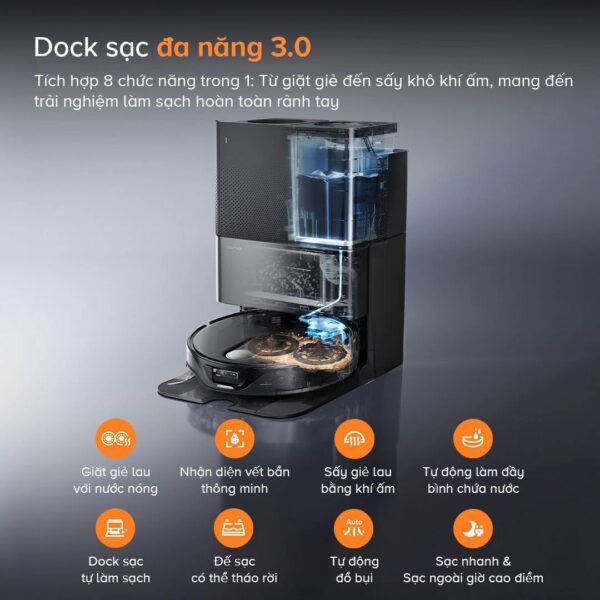 Dock sạc đa năng 3.0

Tích hợp 8 chức năng trong 1: Từ giặt giẻ đến sấy khô khí ấm, mang đến trải nghiệm làm sạch hoàn toàn rảnh tay

Giặt giẻ lau với nước nóng

Nhận diện vết bẩn thông minh

Sấy giẻ lau bằng khí ấm

Tự động làm đầy bình chứa nước

Dock sạc tự làm sạch

Đế sạc có thể tháo rời

Auto

Tự động đổ bụi

Sạc nhanh & Sạc ngoài giờ cao điểm