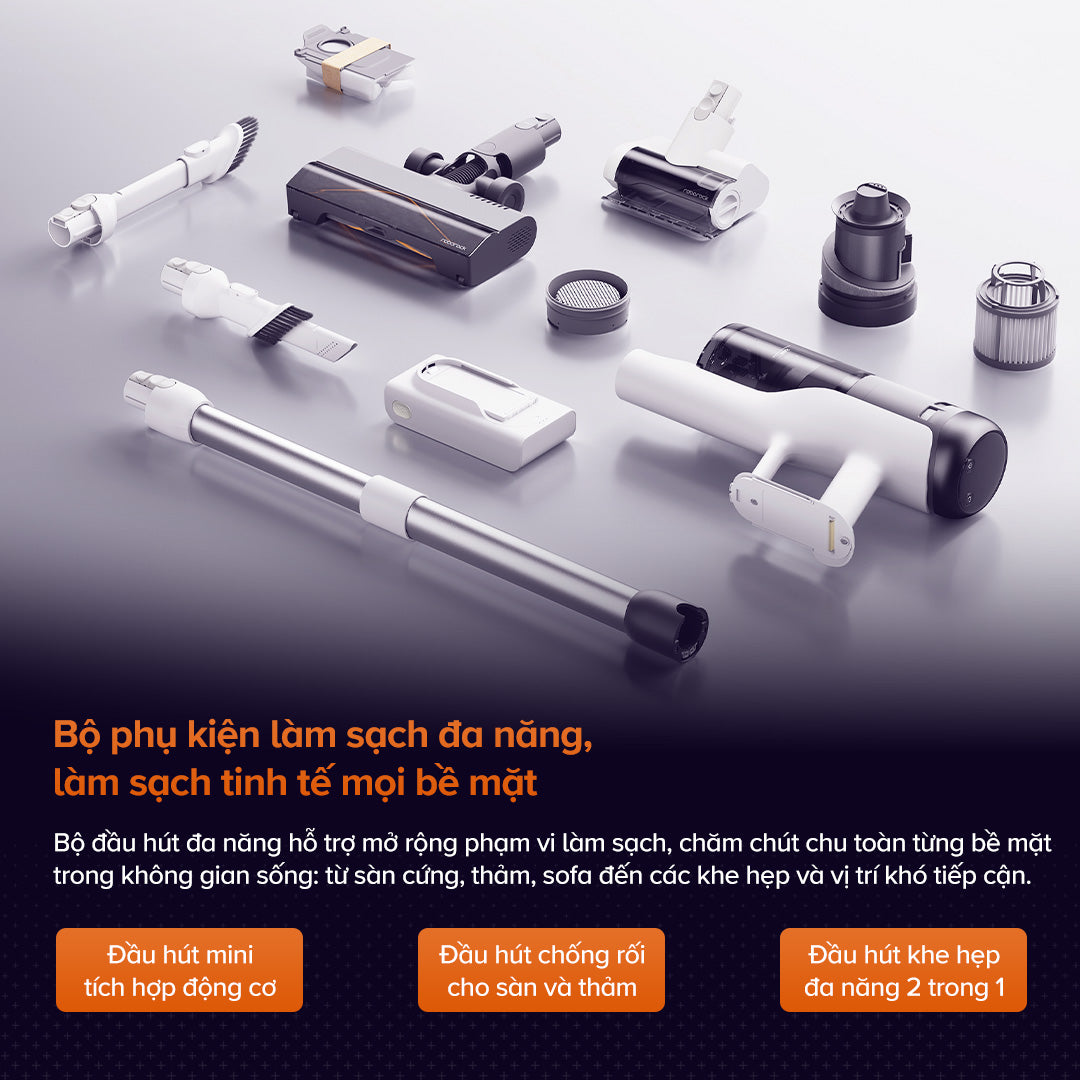 roborock

roborock

Bộ phụ kiện làm sạch đa năng, làm sạch tinh tế mọi bề mặt

Bộ đầu hút đa năng hỗ trợ mở rộng phạm vi làm sạch, chăm chút chu toàn từng bề mặt trong không gian sống: từ sàn cứng, thảm, sofa đến các khe hẹp và vị trí khó tiếp cận.

Đầu hút mini tích hợp động cơ

Đầu hút chống rối cho sàn và thảm

Đầu hút khe hẹp đa năng 2 trong 1