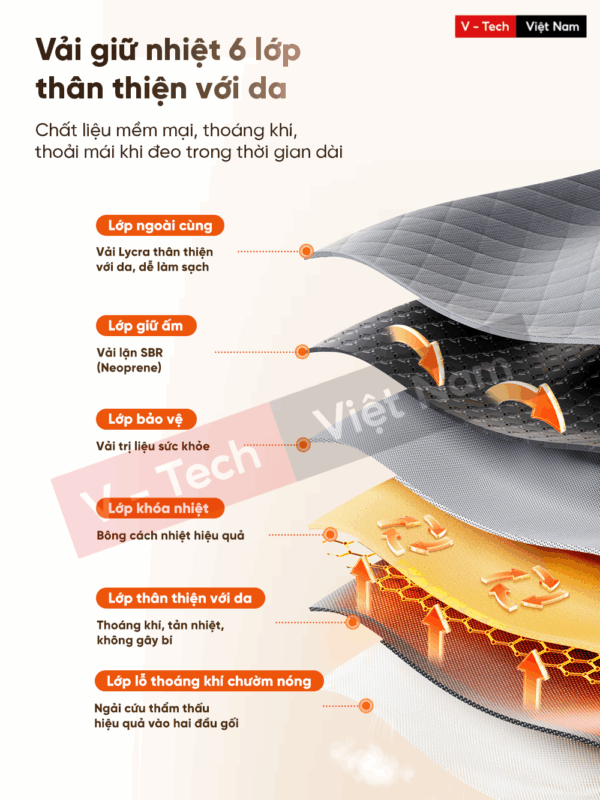 V - Tech Việt Nam

Vải giữ nhiệt 6 lớp thân thiện với da

Chất liệu mềm mại, thoáng khí, thoải mái khi đeo trong thời gian dài

Lớp ngoài cùng
Vải Lycra thân thiện với da, dễ làm sạch

Lớp giữ ấm
Vải lặn SBR (Neoprene)

Lớp bảo vệ
Vải trị liệu sức khỏe

Lớp khóa nhiệt
Bông cách nhiệt hiệu quả

Lớp thân thiện với da
Thoáng khí, tản nhiệt, không gây bí

Lớp lỗ thoáng khí chườm nóng
Ngải cứu thẩm thấu hiệu quả vào hai đầu gối

V - Tech Việt Nam