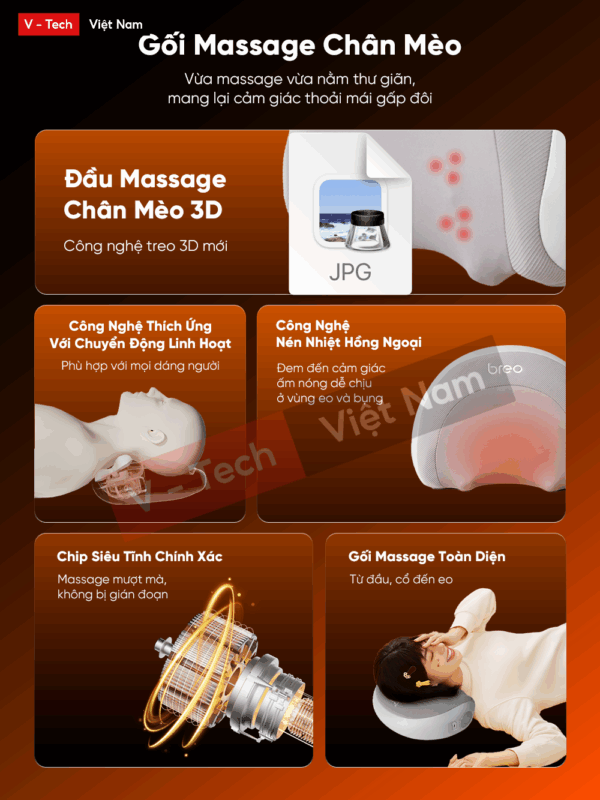 V - Tech Việt Nam

Gối Massage Chân Mèo

Vừa massage vừa nằm thư giãn, mang lại cảm giác thoải mái gấp đôi

Đầu Massage Chân Mèo 3D

Công nghệ treo 3D mới

JPG

Công Nghệ Thích Ứng Với Chuyển Động Linh Hoạt

Phù hợp với mọi dáng người

Công Nghệ Nén Nhiệt Hồng Ngoại

Đem đến cảm giác ấm nóng dễ chịu ở vùng eo và bụng

breo

V - Tech Việt Nam

Chip Siêu Tĩnh Chính Xác

Massage mượt mà, không bị gián đoạn

Gối Massage Toàn Diện

Từ đầu, cổ đến eo